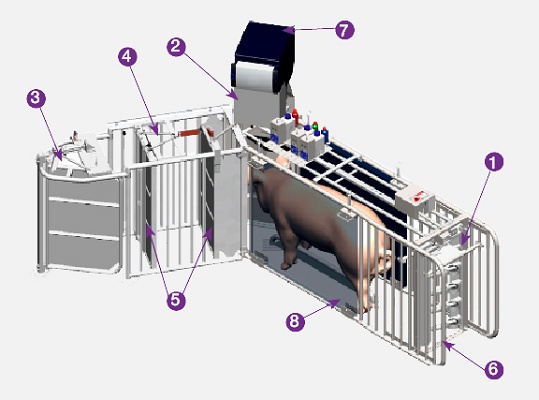 7
2
4
3
1
5
8
6