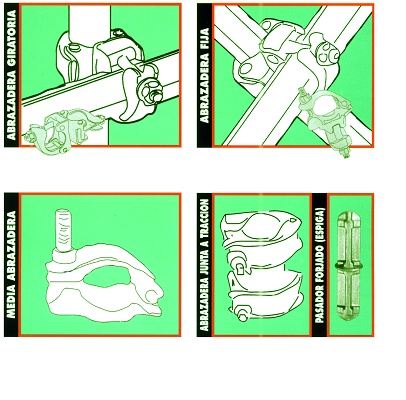 ABRAZADERA GIRATORIA

ABRAZADERA FIJA

MEDIA ABRAZADERA

ABRAZADERA JUNTA A TRACCION

PASADOR FORJADO (ESPIGA)