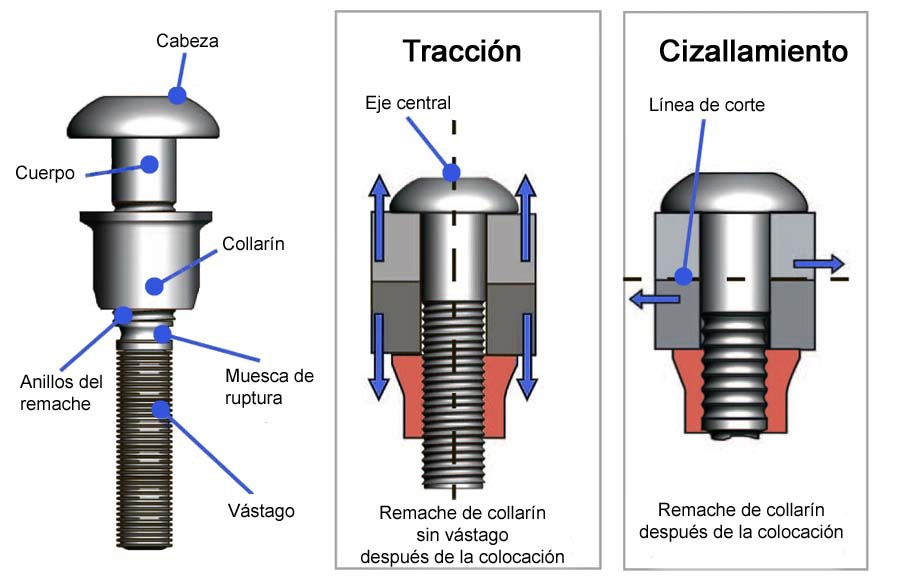 Cabeza

Cuerpo

Collarín

Anillos del remache

Muesca de ruptura

Vástago

Tracción

Eje central

Remache de collarín sin vástago después de la colocación

Cizallamiento

Línea de corte

Remache de collarín después de la colocación