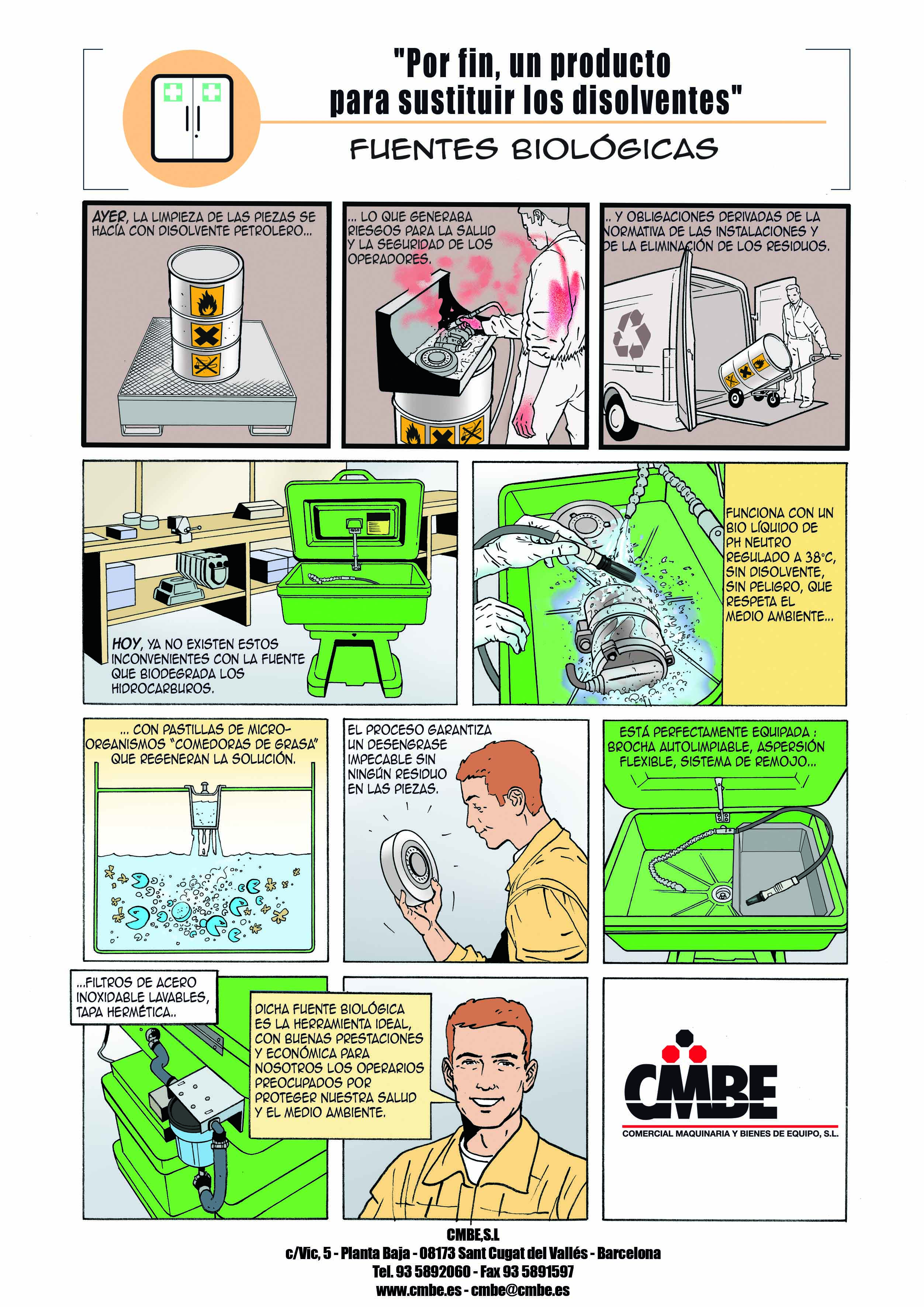 "Por fin, un producto para sustituir los disolventes"

FUENTES BIOLÓGICAS

AYER, LA LIMPIEZA DE LAS PIEZAS SE HACÍA CON DISOLVENTE PETROLERO...

... LO QUE GENERABA RIESGOS PARA LA SALUD Y LA SEGURIDAD DE LOS OPERADORES.

.. Y OBLIGACIONES DERIVADAS DE LA NORMATIVA DE LAS INSTALACIONES Y DE LA ELIMINACIÓN DE LOS RESIDUOS.

HOY, YA NO EXISTEN ESTOS INCONVENIENTES CON LA FUENTE QUE BIODEGRADA LOS HIDROCARBUROS.

FUNCIONA CON UN BIO LÍQUIDO DE PH NEUTRO REGULADO A 38°C, SIN DISOLVENTE, SIN PELIGRO, QUE RESPETA EL MEDIO AMBIENTE...

... CON PASTILLAS DE MICRO-ORGANISMOS "COMEDORAS DE GRASA" QUE REGENERAN LA SOLUCIÓN.

EL PROCESO GARANTIZA UN DESENGRASE IMPECABLE SIN NINGÚN RESIDUO EN LAS PIEZAS.

ESTÁ PERFECTAMENTE EQUIPADA : BROCHA AUTOLIMPIABLE, ASPERSIÓN FLEXIBLE, SISTEMA DE REMOJO...

...FILTROS DE ACERO INOXIDABLE LAVABLES, TAPA HERMÉTICA..

DICHA FUENTE BIOLÓGICA ES LA HERRAMIENTA IDEAL, CON BUENAS PRESTACIONES Y ECONÓMICA PARA NOSOTROS LOS OPERARIOS PREOCUPADOS POR PROTEGER NUESTRA SALUD Y EL MEDIO AMBIENTE.

CMBE
COMERCIAL MAQUINARIA Y BIENES DE EQUIPO, S.L.

CMBE,S.L
c/Vic, 5 - Planta Baja - 08173 Sant Cugat del Vallés - Barcelona
Tel. 93 5892060 - Fax 93 5891597
www.cmbe.es - cmbe@cmbe.es